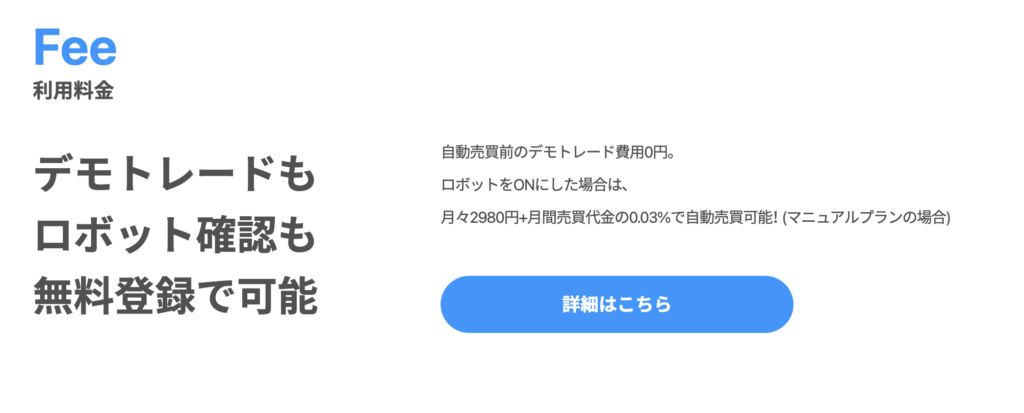 Fee
利用料金

デモトレードも
ロボット確認も
無料登録で可能

自動売買前のデモトレード費用0円。

ロボットをONにした場合は、

月々2980円+月間売買代金の0.03%で自動売買可能! (マニュアルプランの場合)

詳細はこちら